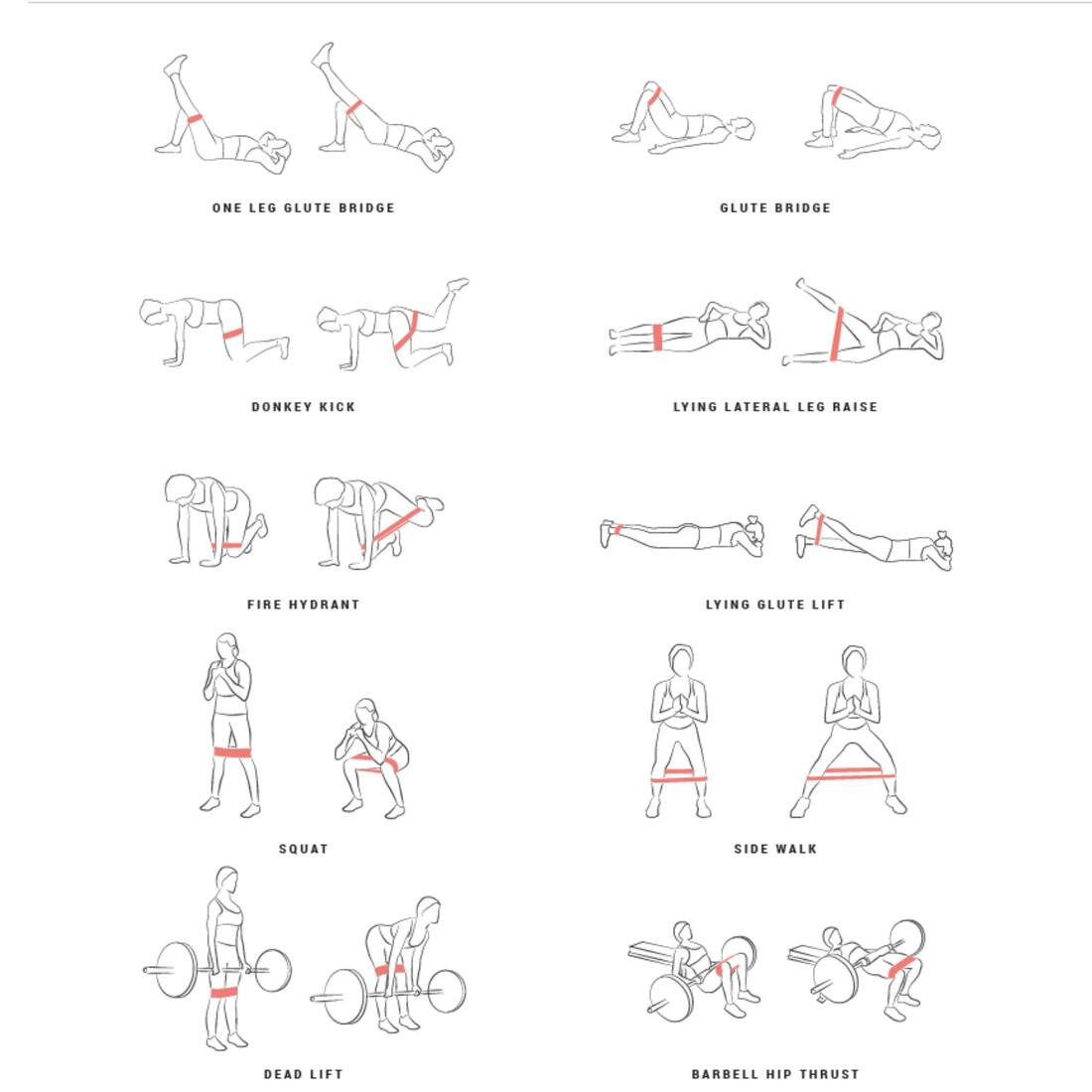 ONE LEG GLUTE BRIDGE

GLUTE BRIDGE

DONKEY KICK

LYING LATERAL LEG RAISE

FIRE HYDRANT

LYING GLUTE LIFT

SQUAT

SIDE WALK

DEAD LIFT

BARBELL HIP THRUST